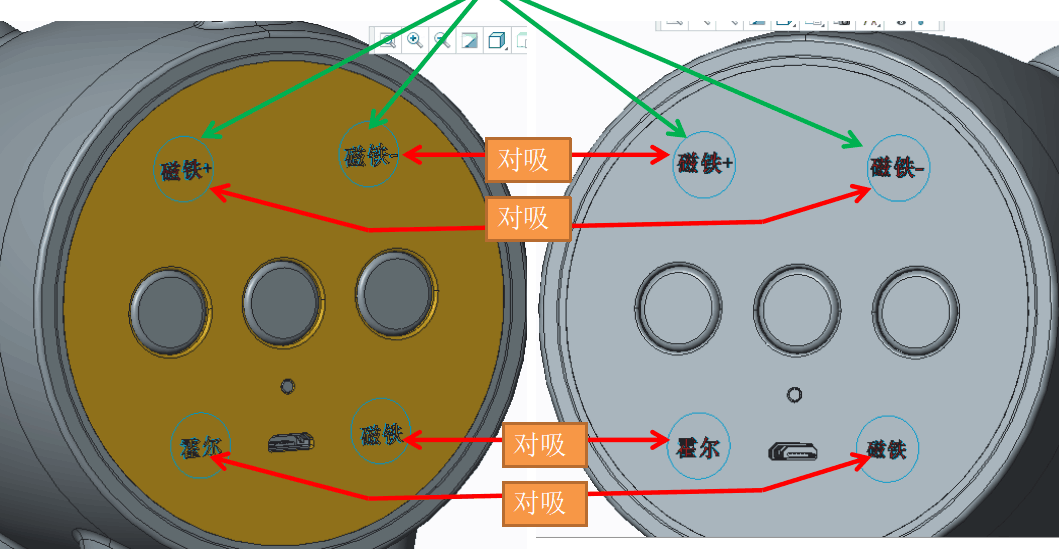 磁铁+

磁铁-

对吸

磁铁+

磁铁-

对吸

霍尔

磁铁

对吸

霍尔

磁铁

对吸