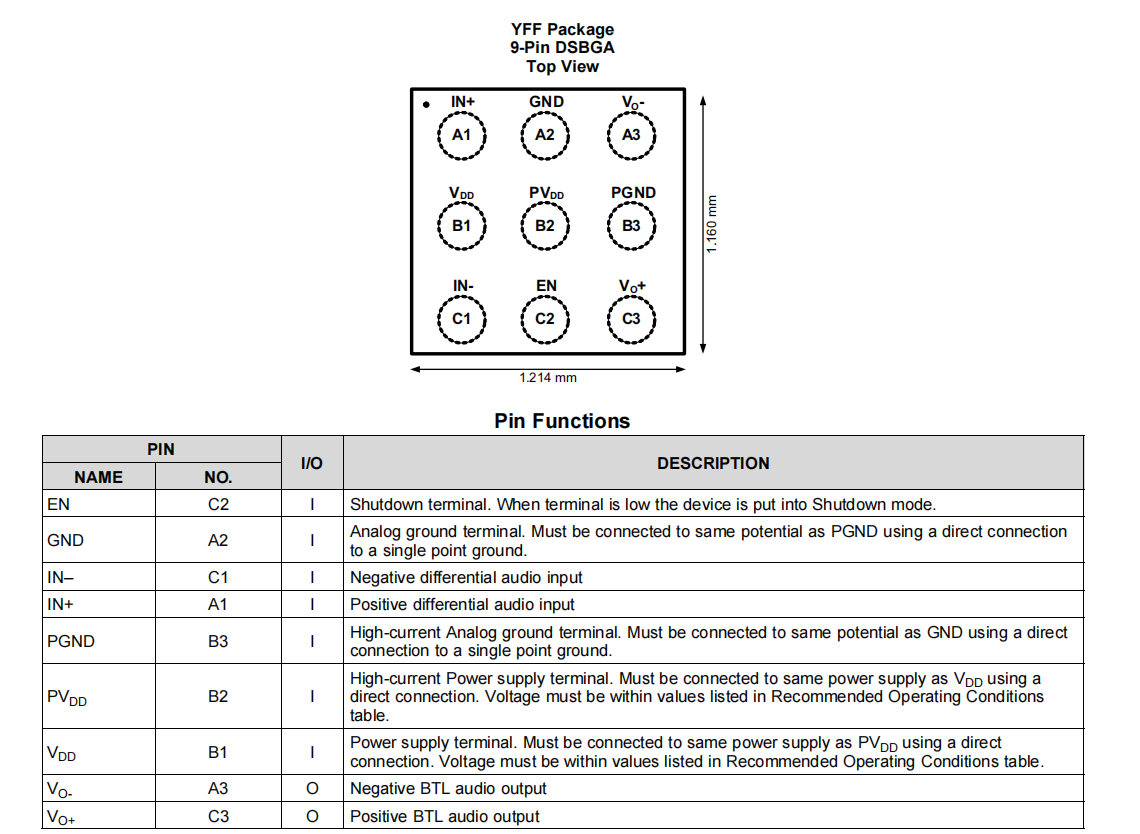 YFF Package
9-Pin DSBGA
Top View

IN+ GND $V_O$-
A1 A2 A3
$V_{DD}$ $PV_{DD}$ PGND
B1 B2 B3
IN- EN $V_O$+
C1 C2 C3

1.160 mm

1.214 mm

Pin Functions

| PIN NAME | PIN NO. | I/O | DESCRIPTION |
|---|---|---|---|
| EN | C2 | I | Shutdown terminal. When terminal is low the device is put into Shutdown mode. |
| GND | A2 | I | Analog ground terminal. Must be connected to same potential as PGND using a direct connection to a single point ground. |
| IN– | C1 | I | Negative differential audio input |
| IN+ | A1 | I | Positive differential audio input |
| PGND | B3 | I | High-current Analog ground terminal. Must be connected to same potential as GND using a direct connection to a single point ground. |
| $PV_{DD}$ | B2 | I | High-current Power supply terminal. Must be connected to same power supply as $V_{DD}$ using a direct connection. Voltage must be within values listed in Recommended Operating Conditions table. |
| $V_{DD}$ | B1 | I | Power supply terminal. Must be connected to same power supply as $PV_{DD}$ using a direct connection. Voltage must be within values listed in Recommended Operating Conditions table. |
| $V_{O-}$ | A3 | O | Negative BTL audio output |
| $V_{O+}$ | C3 | O | Positive BTL audio output |